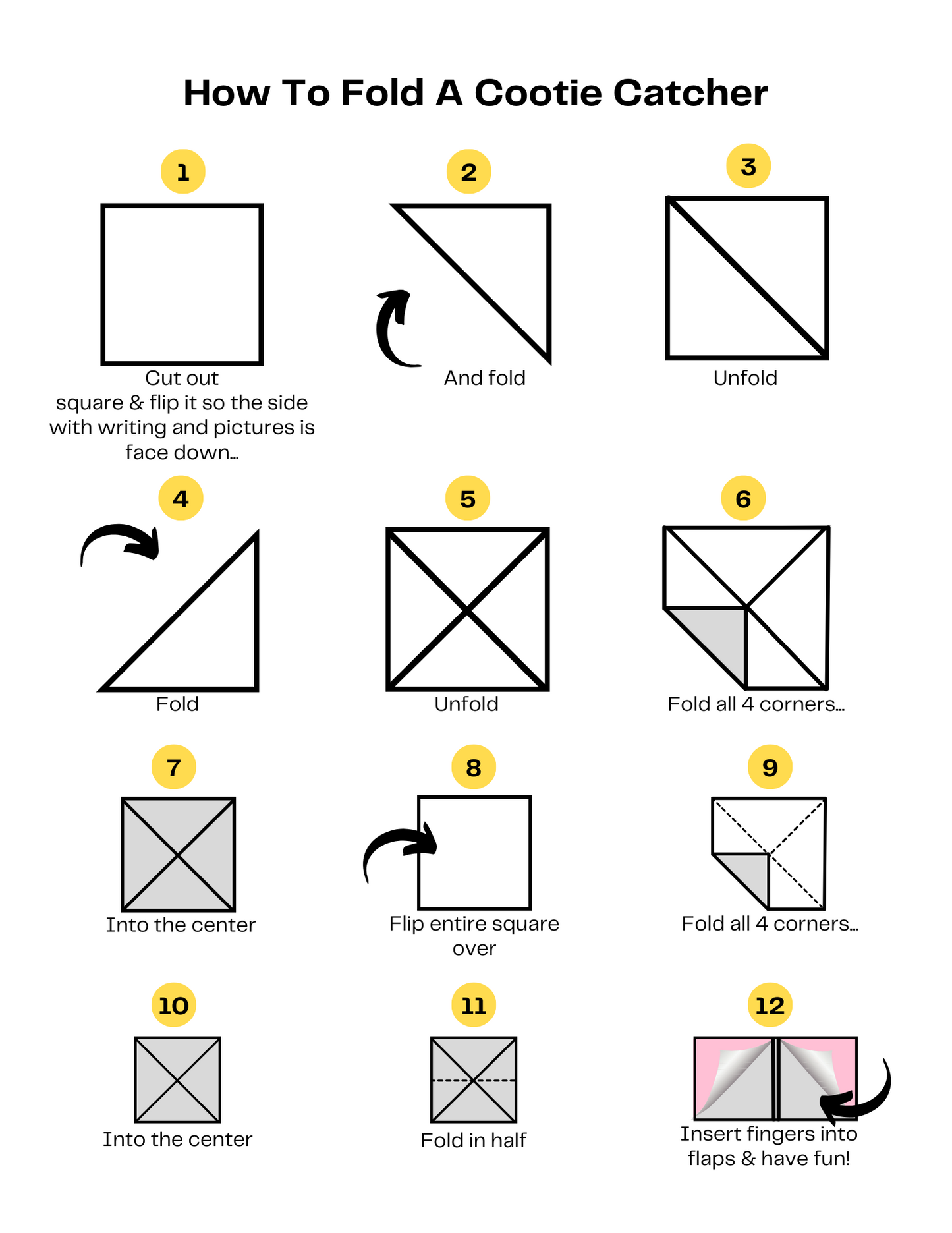 How To Fold A Cootie Catcher

1

Cut out square & flip it so the side with writing and pictures is face down...

2

And fold

3

Unfold

4

Fold

5

Unfold

6

Fold all 4 corners...

7

Into the center

8

Flip entire square over

9

Fold all 4 corners...

10

Into the center

11

Fold in half

12

Insert fingers into flaps & have fun!